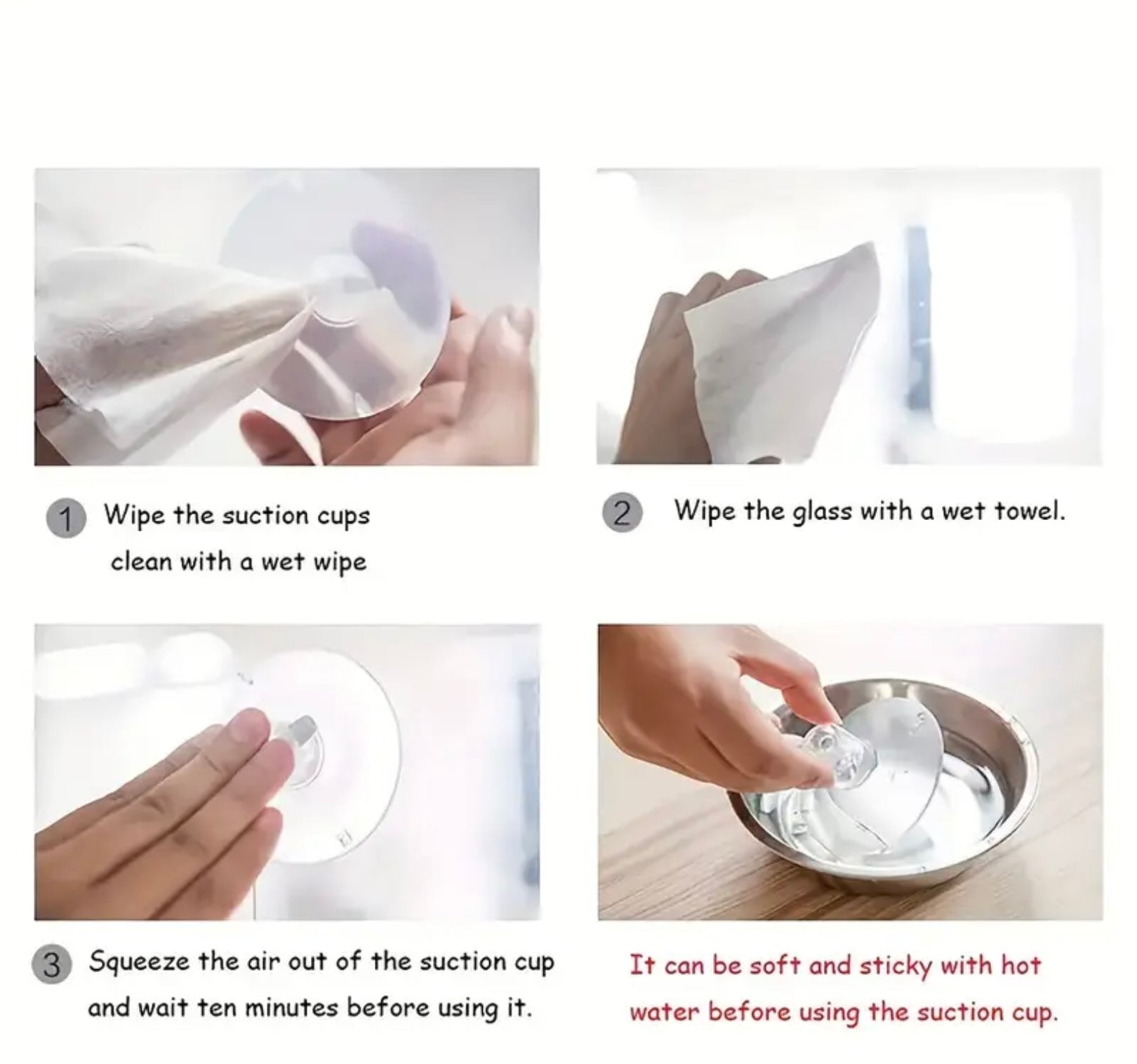 1 Wipe the suction cups clean with a wet wipe

2 Wipe the glass with a wet towel.

3 Squeeze the air out of the suction cup and wait ten minutes before using it.

It can be soft and sticky with hot water before using the suction cup.