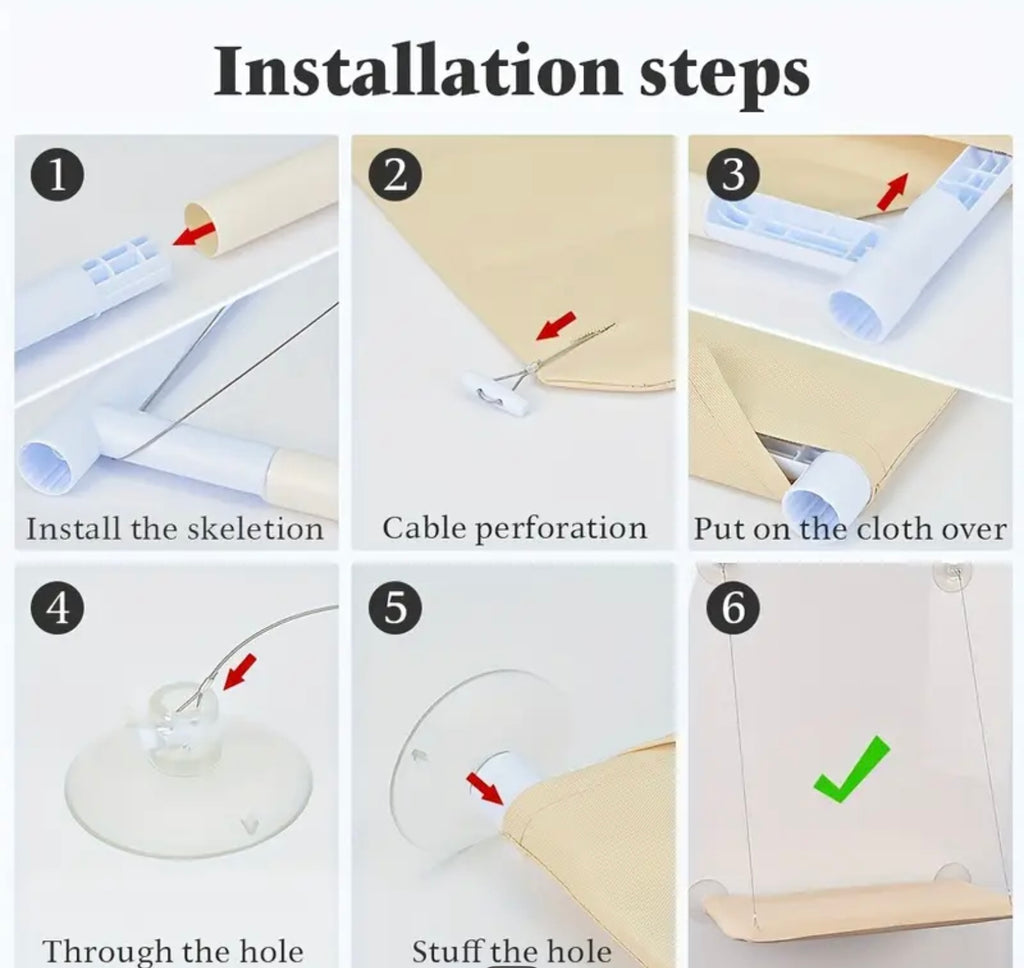 Installation steps

1
Install the skeletion

2
Cable perforation

3
Put on the cloth over

4
Through the hole

5
Stuff the hole

6